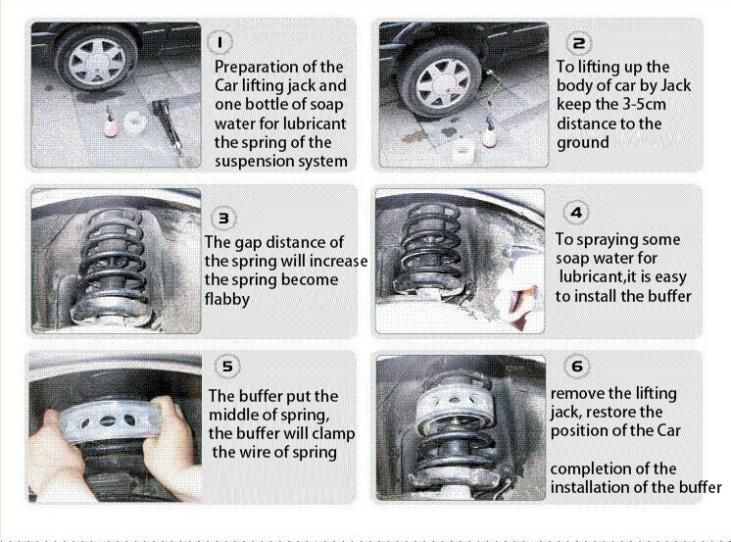 1
Preparation of the Car lifting jack and one bottle of soap water for lubricant the spring of the suspension system

2
To lifting up the body of car by Jack keep the 3-5cm distance to the ground

3
The gap distance of the spring will increase the spring become flabby

4
To spraying some soap water for lubricant,it is easy to install the buffer

5
The buffer put the middle of spring, the buffer will clamp the wire of spring

6
remove the lifting jack, restore the position of the Car

completion of the installation of the buffer