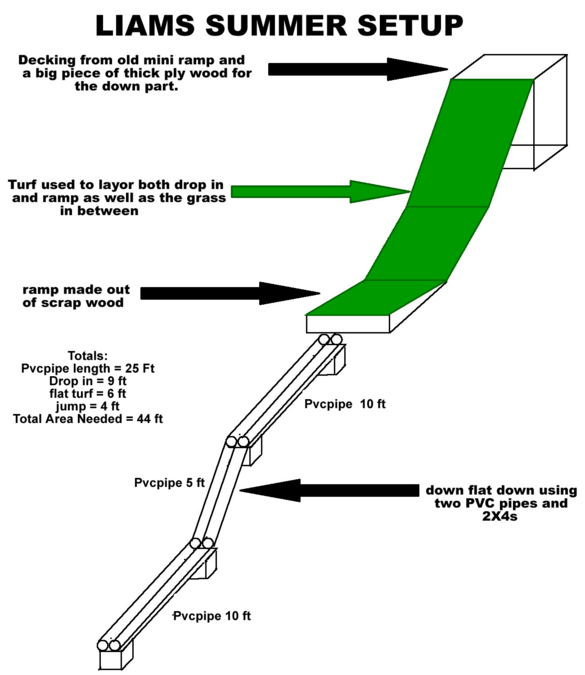 LIAMS SUMMER SETUP

Decking from old mini ramp and a big piece of thick ply wood for the down part.

Turf used to layor both drop in and ramp as well as the grass in between

ramp made out of scrap wood

Totals:
Pvcpipe length = 25 Ft
Drop in = 9 ft
flat turf = 6 ft
jump = 4 ft
Total Area Needed = 44 ft

Pvcpipe 10 ft

Pvcpipe 5 ft

down flat down using two PVC pipes and 2X4s

Pvcpipe 10 ft