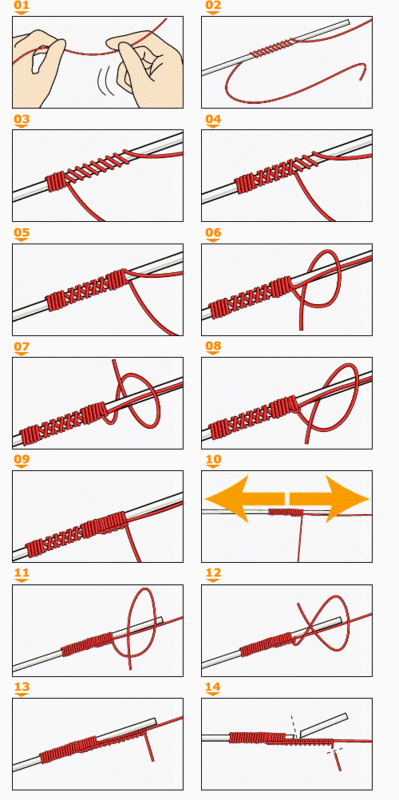 01
02
03
04
05
06
07
08
09
10
11
12
13
14