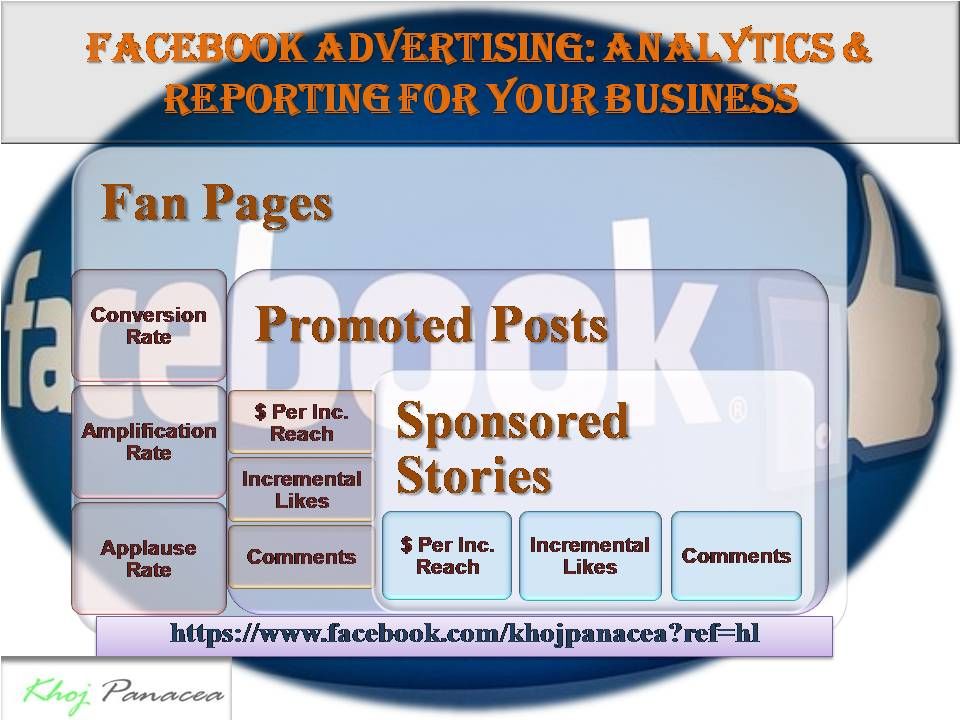 FACEBOOK ADVERTISING: ANALYTICS & REPORTING FOR YOUR BUSINESS

Fan Pages

Conversion Rate

Amplification Rate

Applause Rate

Promoted Posts

$ Per Inc. Reach

Incremental Likes

Comments

Sponsored Stories

$ Per Inc. Reach

Incremental Likes

Comments

https://www.facebook.com/khojpanacea?ref=hl

Khoj Panacea