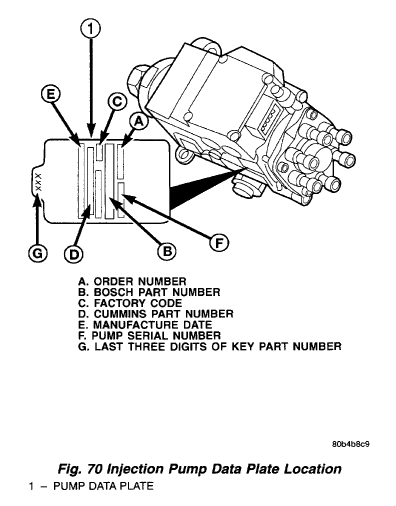 1

E

C

A

XXX

G

D

B

F

A. ORDER NUMBER
B. BOSCH PART NUMBER
C. FACTORY CODE
D. CUMMINS PART NUMBER
E. MANUFACTURE DATE
F. PUMP SERIAL NUMBER
G. LAST THREE DIGITS OF KEY PART NUMBER

80b4b8c9

Fig. 70 Injection Pump Data Plate Location

1 – PUMP DATA PLATE